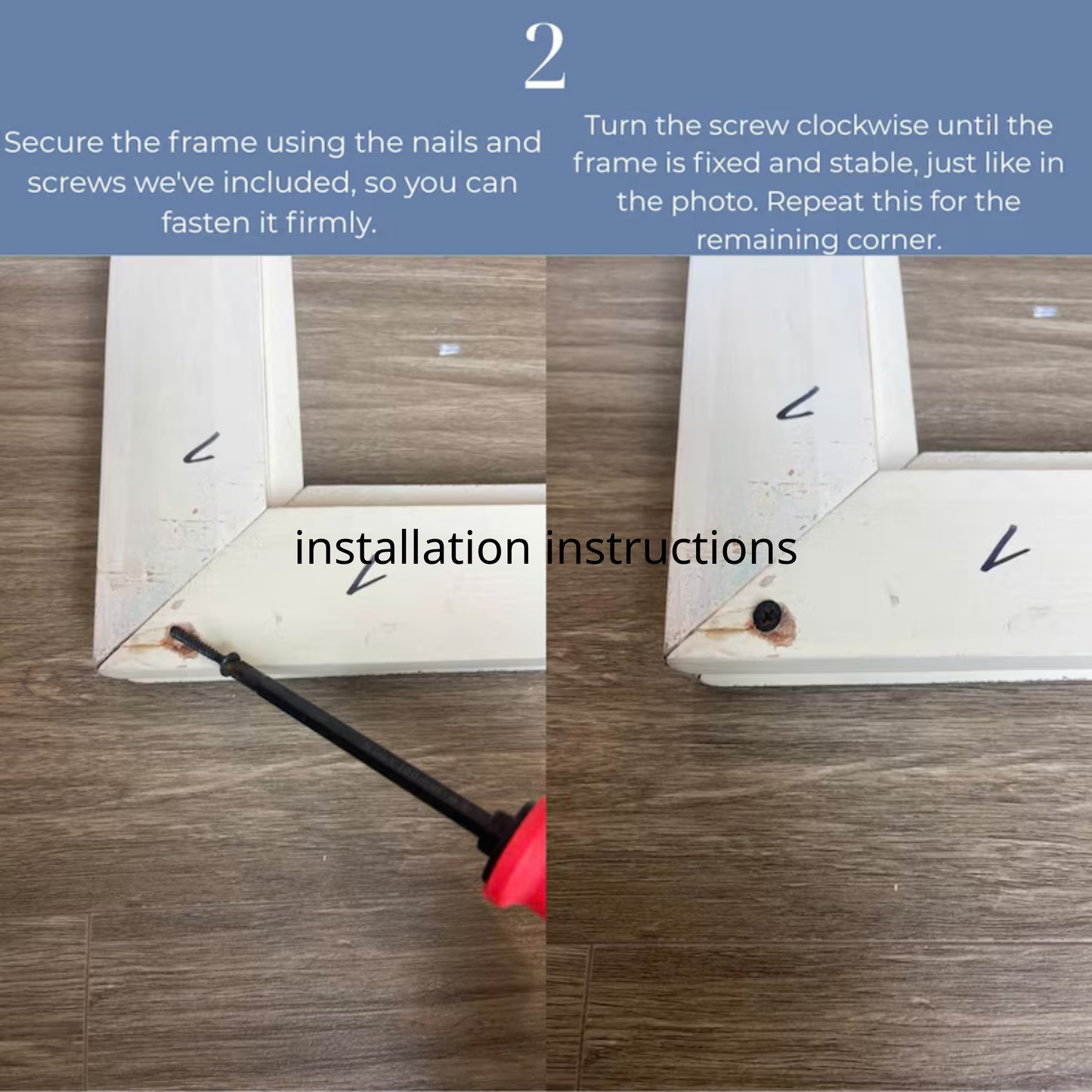 2

Secure the frame using the nails and screws we've included, so you can fasten it firmly.

Turn the screw clockwise until the frame is fixed and stable, just like in the photo. Repeat this for the remaining corner.

installation instructions